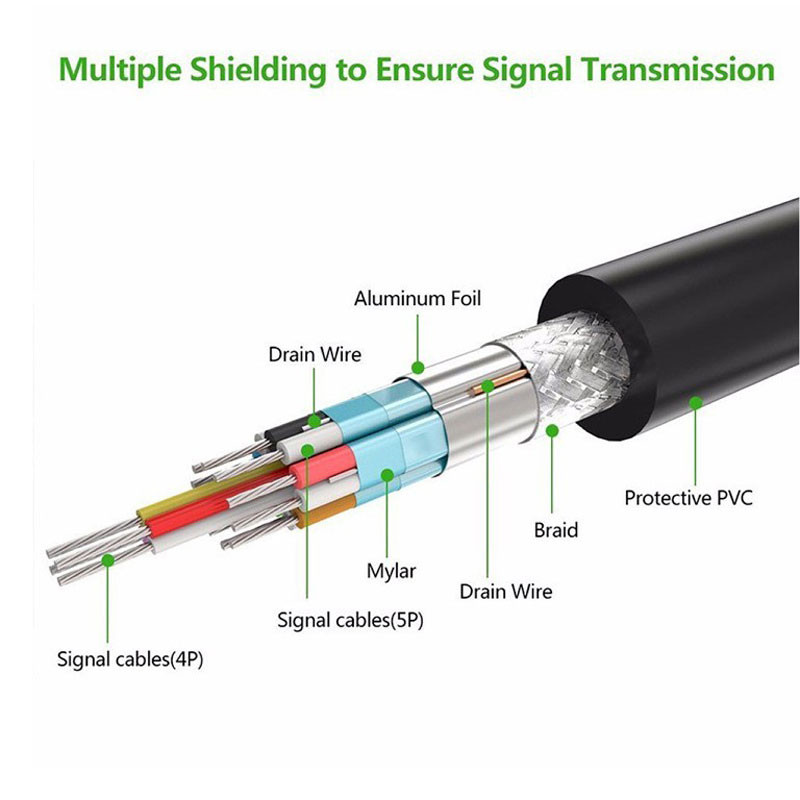 Multiple Shielding to Ensure Signal Transmission

Aluminum Foil

Drain Wire

Protective PVC

Braid

Mylar

Drain Wire

Signal cables(5P)

Signal cables(4P)